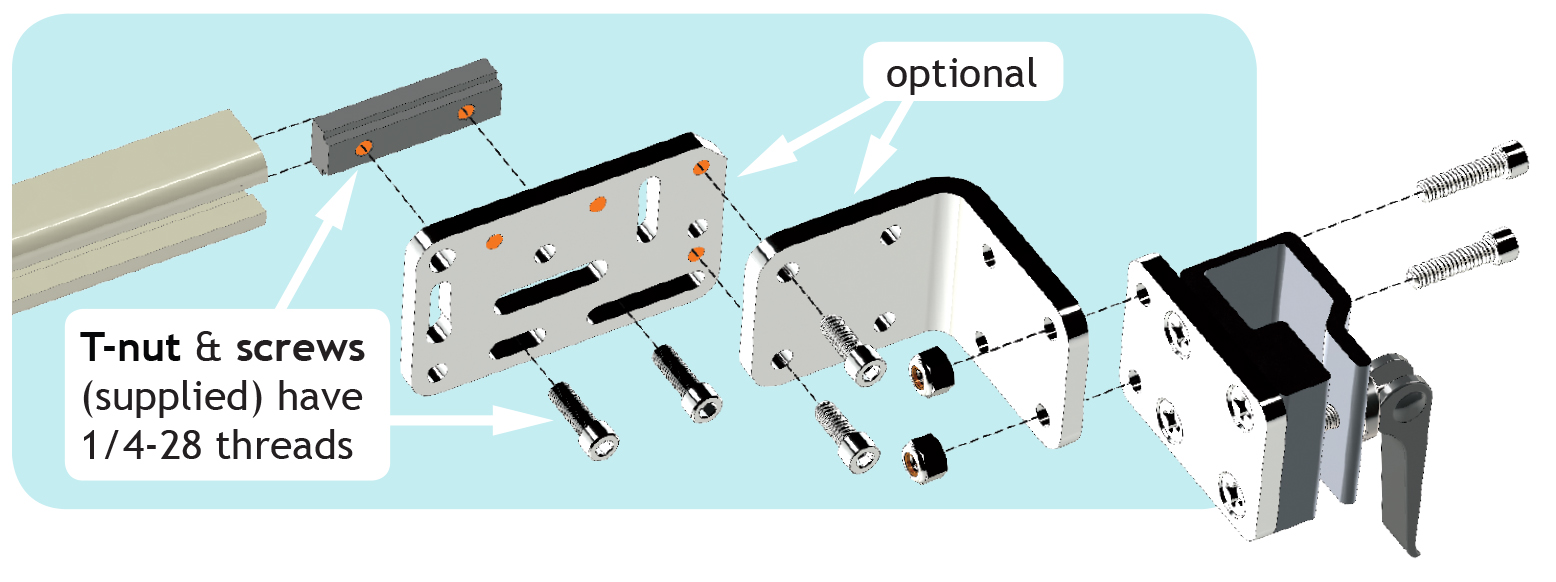 optional

T-nut & screws (supplied) have 1/4-28 threads